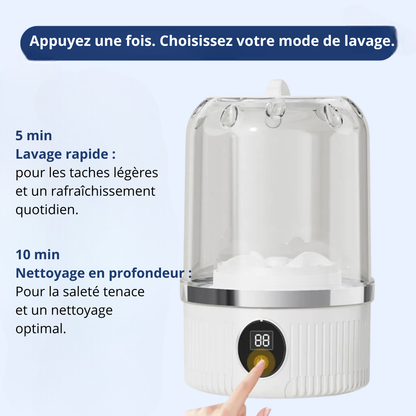 Appuyez une fois. Choisissez votre mode de lavage.

5 min
Lavage rapide :
pour les taches légères et un rafraîchissement quotidien.

10 min
Nettoyage en profondeur :
Pour la saleté tenace et un nettoyage optimal.

88